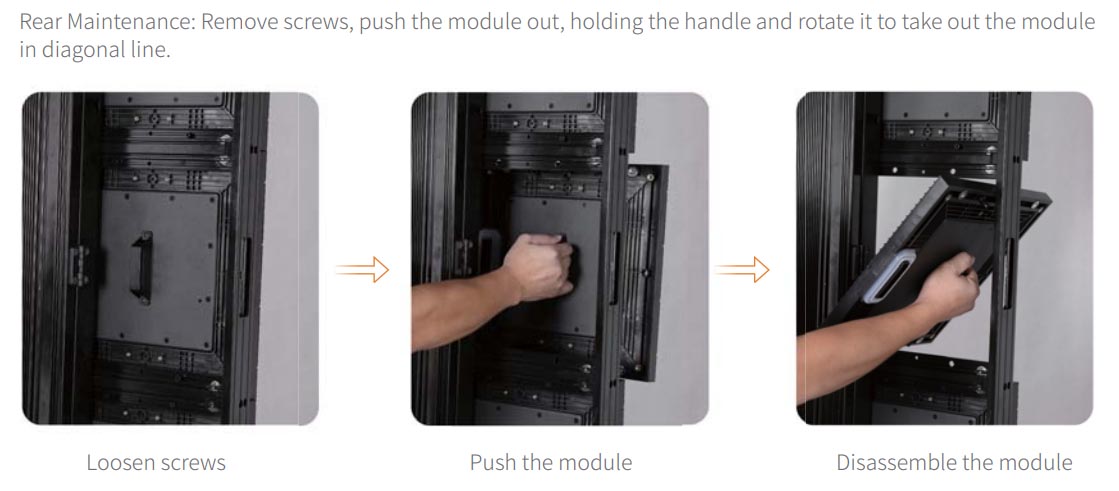 Rear Maintenance: Remove screws, push the module out, holding the handle and rotate it to take out the module in diagonal line.

Loosen screws

Push the module

Disassemble the module